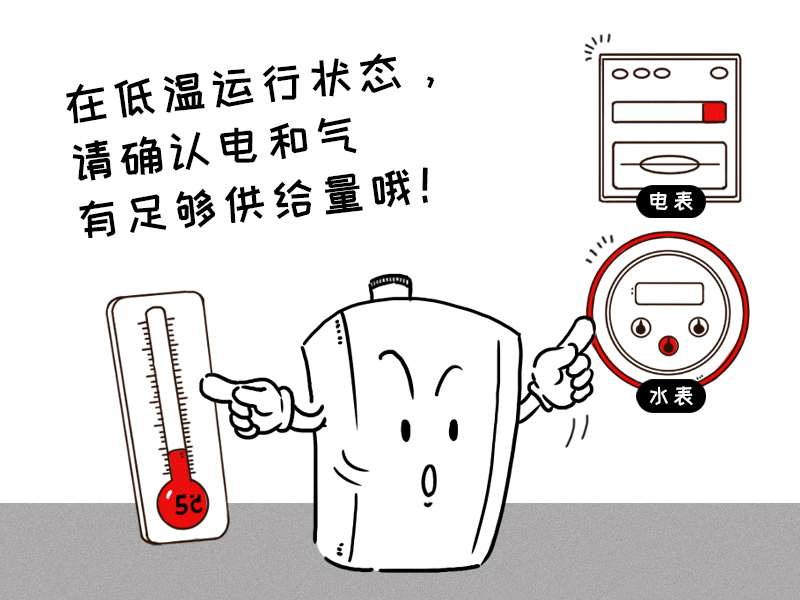 在低温运行状态，
请确认电和气
有足够供给量哦！

电表

水表

5℃